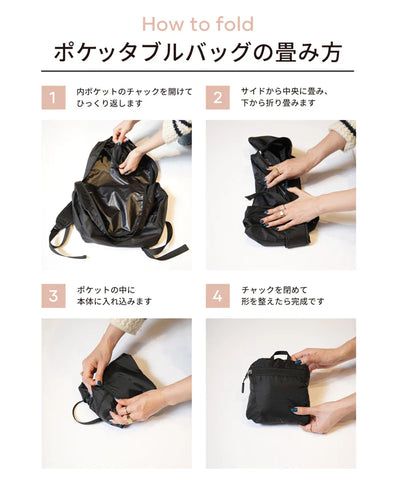 How to fold
ポケッタブルバッグの畳み方

1 内ポケットのチャックを開けてひっくり返します

2 サイドから中央に畳み、下から折り畳みます

3 ポケットの中に本体に入れ込みます

4 チャックを閉めて形を整えたら完成です